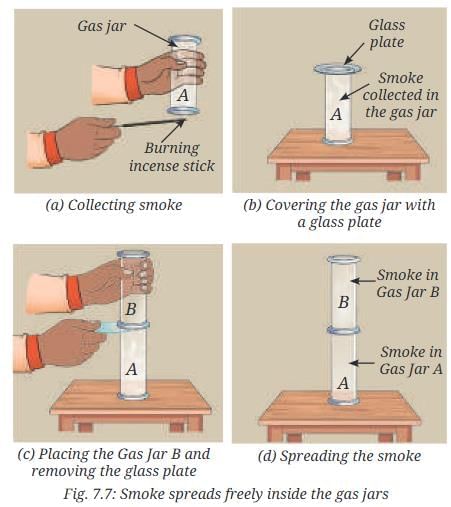 Gas jar

A

Burning incense stick

(a) Collecting smoke

Glass plate

Smoke collected in the gas jar

A

(b) Covering the gas jar with a glass plate

B

A

(c) Placing the Gas Jar B and removing the glass plate

Smoke in Gas Jar B

B

Smoke in Gas Jar A

A

(d) Spreading the smoke

Fig. 7.7: Smoke spreads freely inside the gas jars