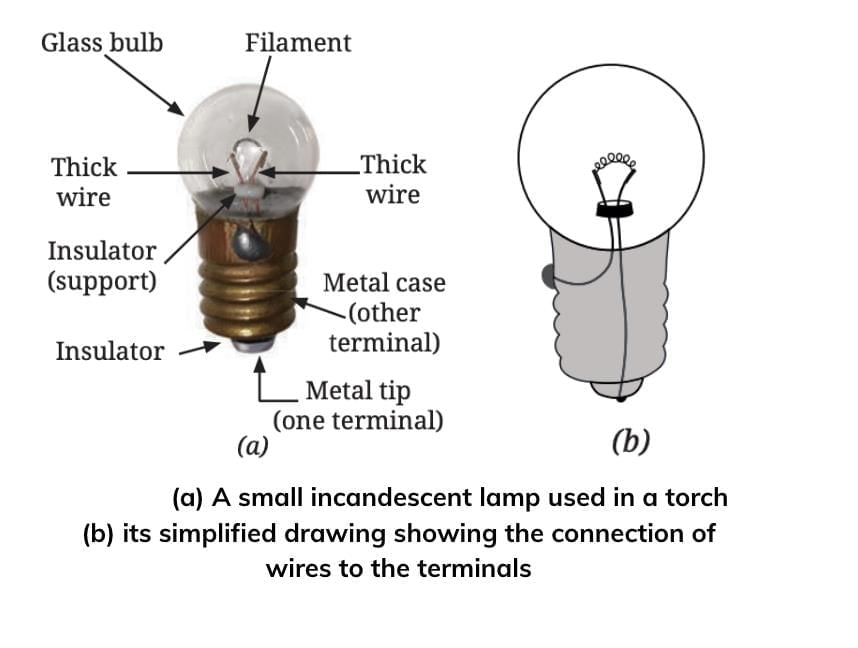 Glass bulb
Filament
Thick wire
Thick wire
Insulator (support)
Metal case (other terminal)
Insulator
Metal tip (one terminal)
(a)
(b)

(a) A small incandescent lamp used in a torch
(b) its simplified drawing showing the connection of wires to the terminals