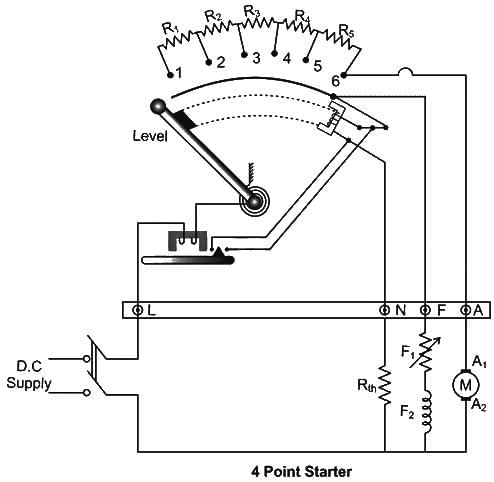 $R_1$ $R_2$ $R_3$ $R_4$ $R_5$

1 2 3 4 5 6

Level

L N F A

D.C Supply

$R_{th}$

$F_1$

$F_2$

$A_1$

M

$A_2$

4 Point Starter