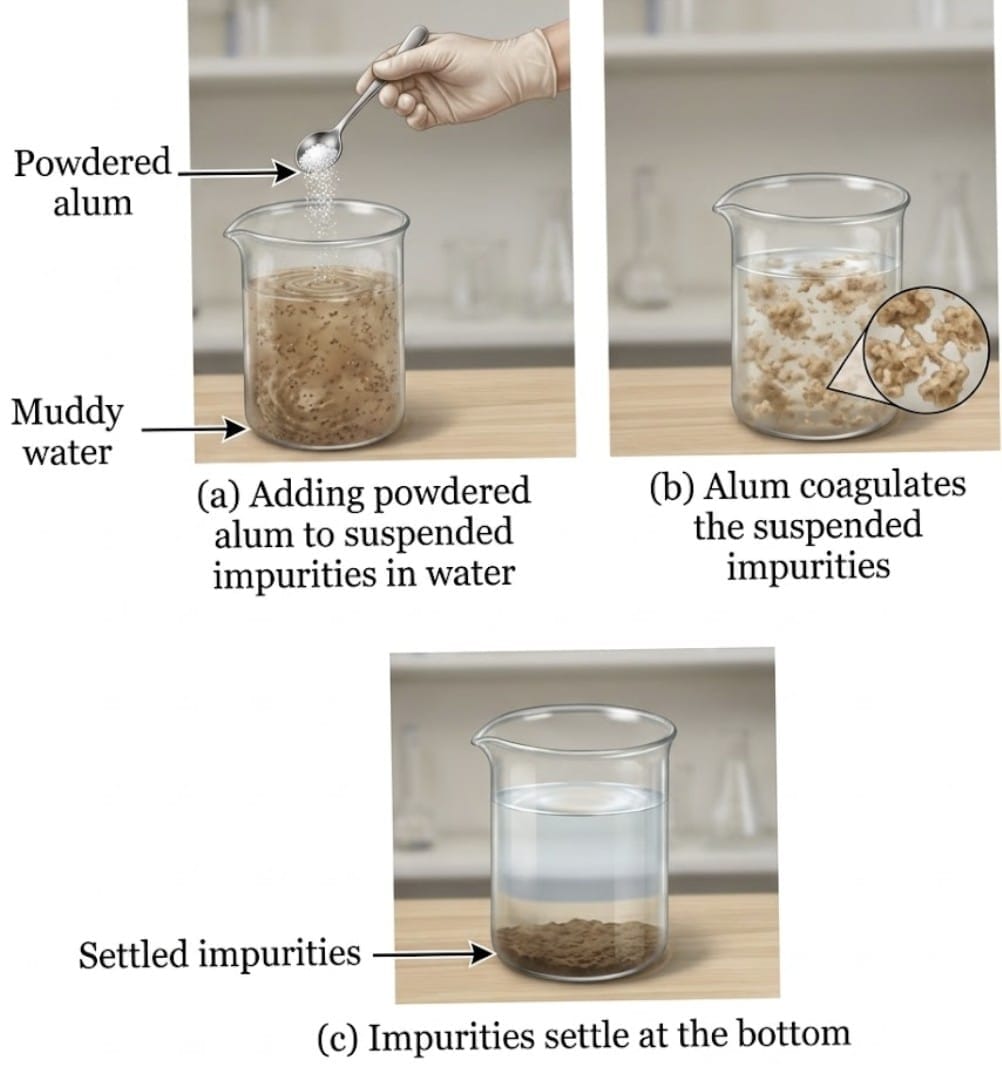 Powdered alum

Muddy water

(a) Adding powdered alum to suspended impurities in water

(b) Alum coagulates the suspended impurities

Settled impurities

(c) Impurities settle at the bottom