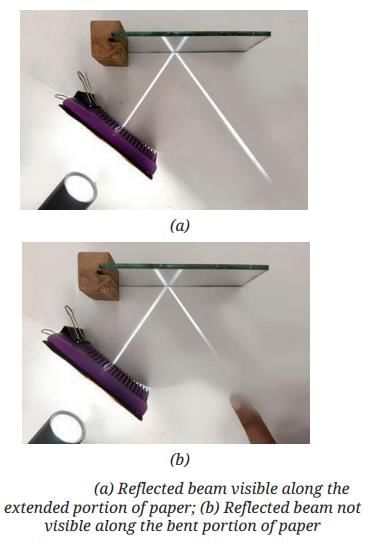 (a)

(b)

(a) Reflected beam visible along the extended portion of paper; (b) Reflected beam not visible along the bent portion of paper