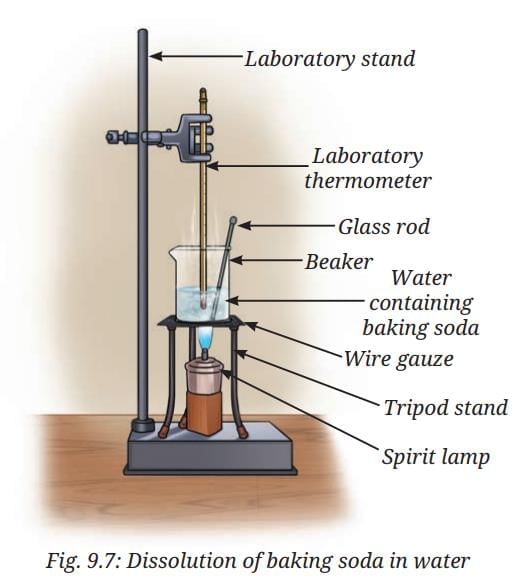 Laboratory stand

Laboratory thermometer

Glass rod

Beaker

Water containing baking soda

Wire gauze

Tripod stand

Spirit lamp

Fig. 9.7: Dissolution of baking soda in water