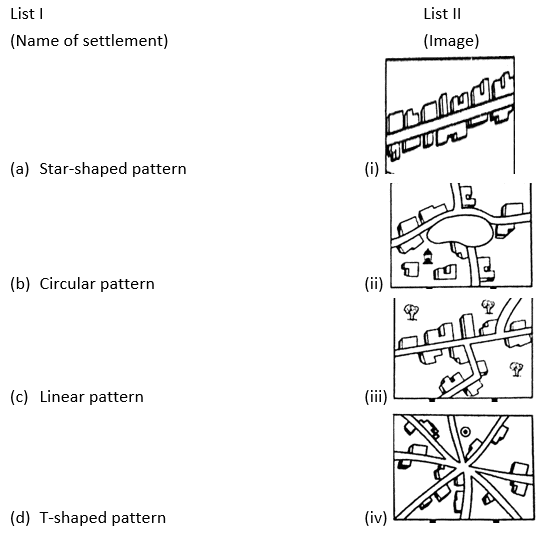 | List I | List II |
|---|---|
| (Name of settlement) | (Image) |
| (a) Star-shaped pattern | (i) |
| (b) Circular pattern | (ii) |
| (c) Linear pattern | (iii) |
| (d) T-shaped pattern | (iv) |