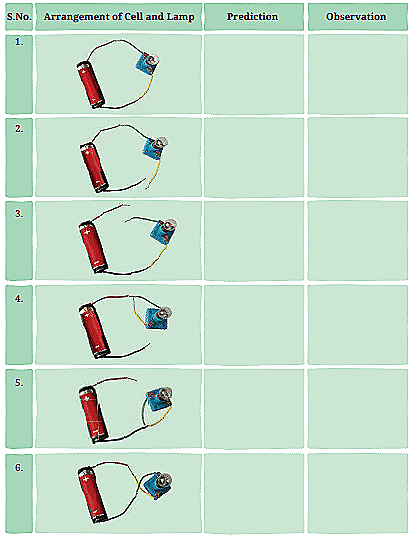 | S.No. | Arrangement of Cell and Lamp | Prediction | Observation |
|---|---|---|---|
| 1. | | | |
| 2. | | | |
| 3. | | | |
| 4. | | | |
| 5. | | | |
| 6. | | | |