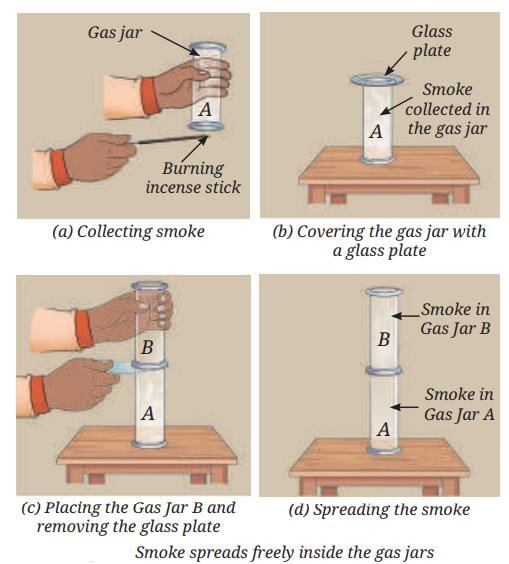 Gas jar
A
Burning incense stick
(a) Collecting smoke

Glass plate
Smoke collected in the gas jar
A
(b) Covering the gas jar with a glass plate

B
A
(c) Placing the Gas Jar B and removing the glass plate

Smoke in Gas Jar B
B
Smoke in Gas Jar A
A
(d) Spreading the smoke

Smoke spreads freely inside the gas jars