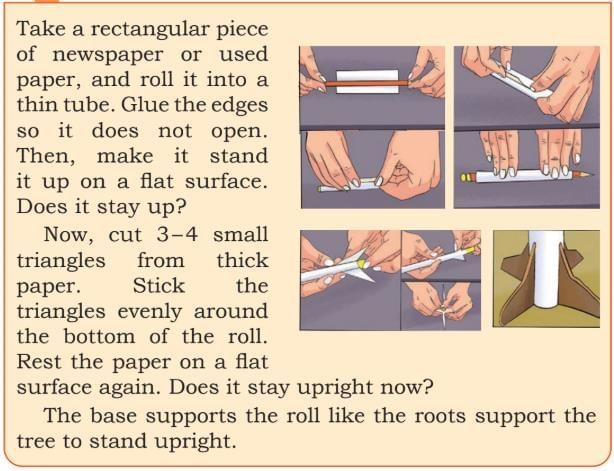 Take a rectangular piece of newspaper or used paper, and roll it into a thin tube. Glue the edges so it does not open. Then, make it stand it up on a flat surface. Does it stay up?

Now, cut 3–4 small triangles from thick paper. Stick the triangles evenly around the bottom of the roll. Rest the paper on a flat surface again. Does it stay upright now?

The base supports the roll like the roots support the tree to stand upright.