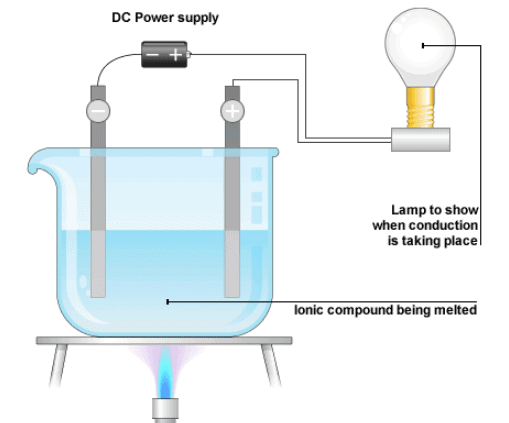 DC Power supply

− +

−

+

Lamp to show when conduction is taking place

Ionic compound being melted