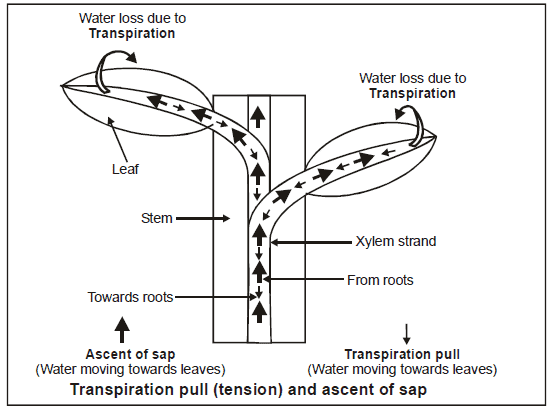 Water loss due to
Transpiration

Water loss due to
Transpiration

Leaf

Stem

Xylem strand

From roots

Towards roots

Ascent of sap
(Water moving towards leaves)

Transpiration pull
(Water moving towards leaves)

Transpiration pull (tension) and ascent of sap