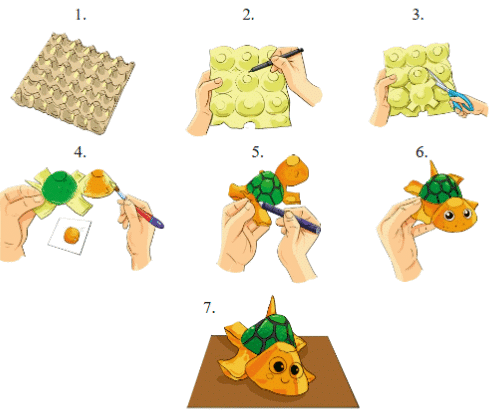 1.

2.

3.

4.

5.

6.

7.