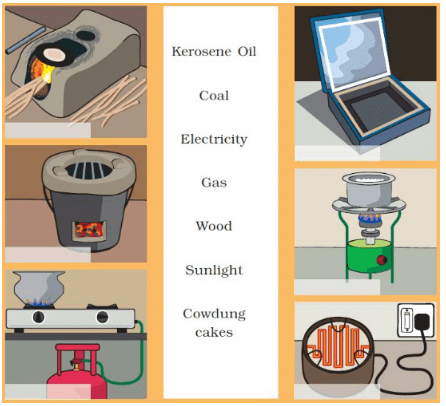 Kerosene Oil

Coal

Electricity

Gas

Wood

Sunlight

Cowdung cakes