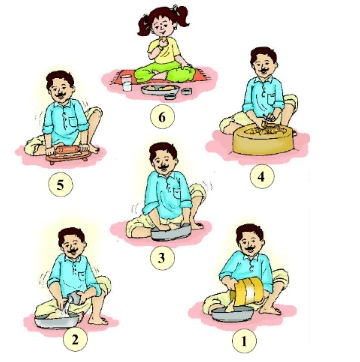 6

5

4

3

2

1