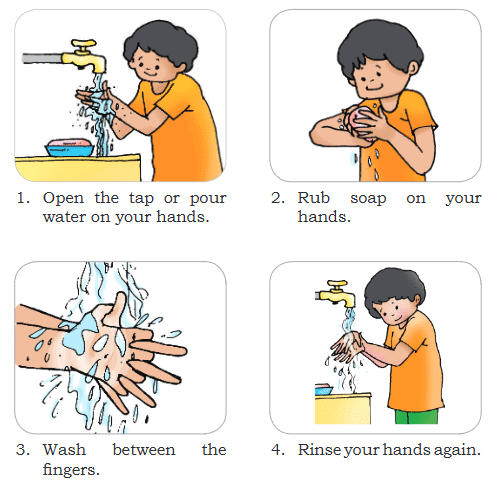 1. Open the tap or pour water on your hands.

2. Rub soap on your hands.

3. Wash between the fingers.

4. Rinse your hands again.