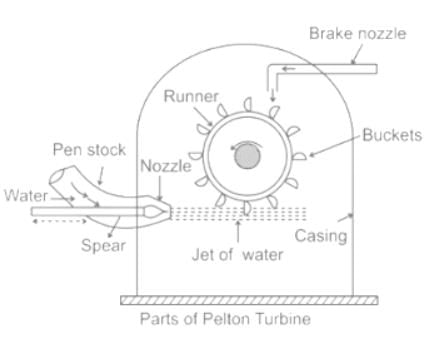 Brake nozzle
Runner
Buckets
Pen stock
Nozzle
Water
Spear
Jet of water
Casing
Parts of Pelton Turbine