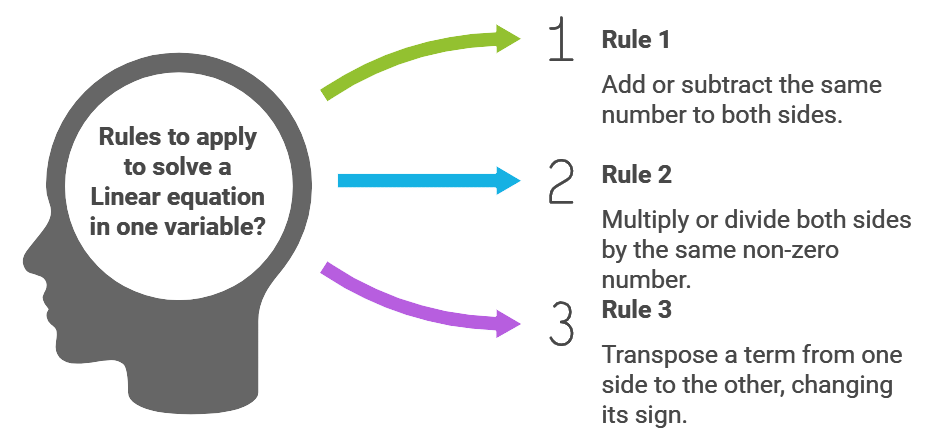 Rules to apply to solve a Linear equation in one variable?

1 Rule 1

Add or subtract the same number to both sides.

2 Rule 2

Multiply or divide both sides by the same non-zero number.

3 Rule 3

Transpose a term from one side to the other, changing its sign.