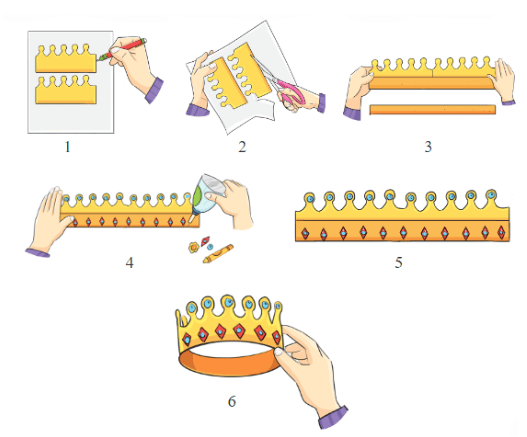 1

2

3

4

5

6