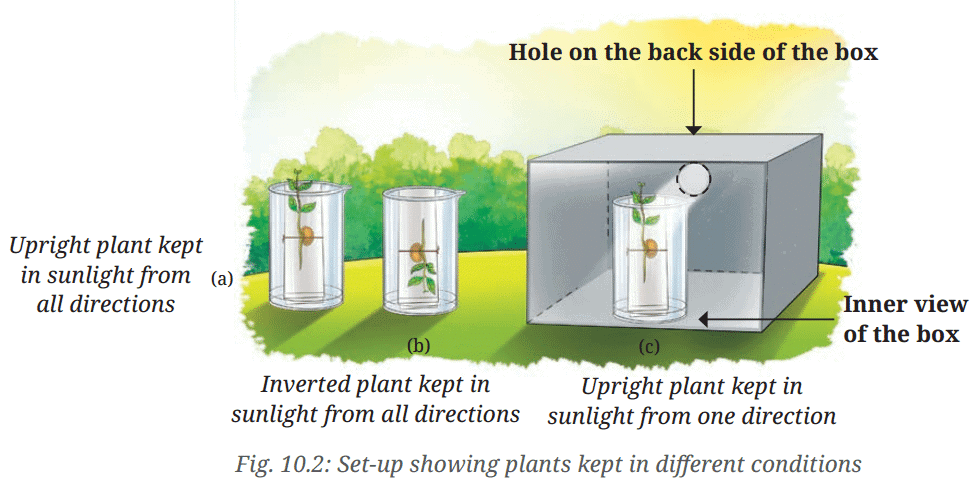 Hole on the back side of the box

Upright plant kept in sunlight from all directions

(a)

(b)

Inverted plant kept in sunlight from all directions

(c)

Upright plant kept in sunlight from one direction

Inner view of the box

Fig. 10.2: Set-up showing plants kept in different conditions