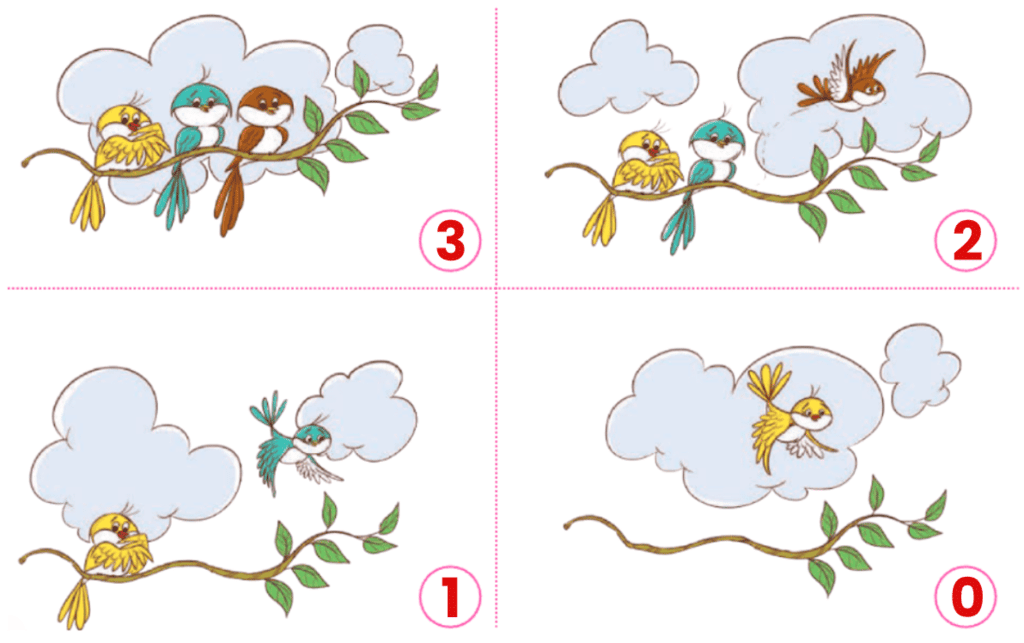 3

2

1

0