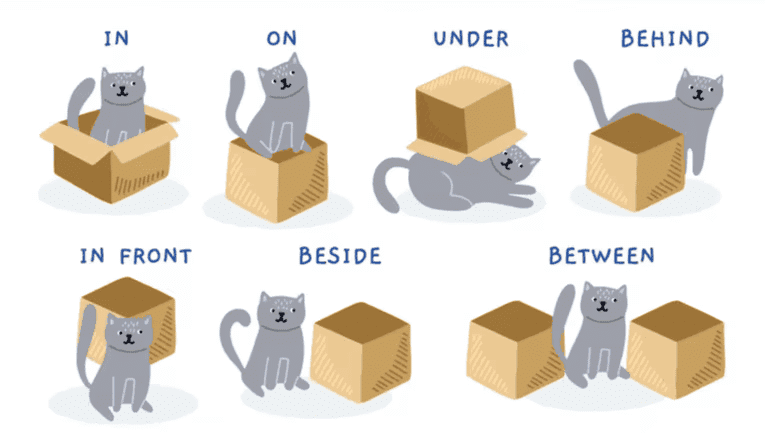 IN

ON

UNDER

BEHIND

IN FRONT

BESIDE

BETWEEN