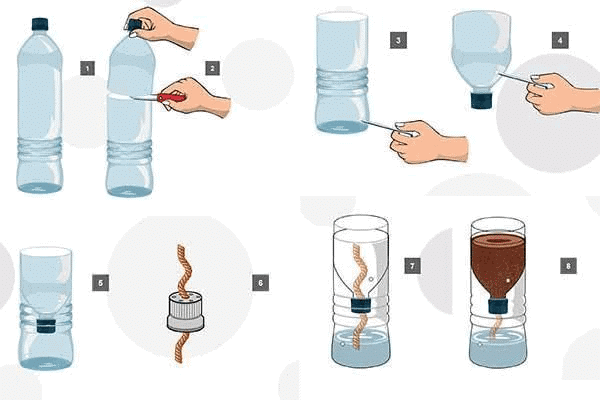 1
2
3
4
5
6
7
8