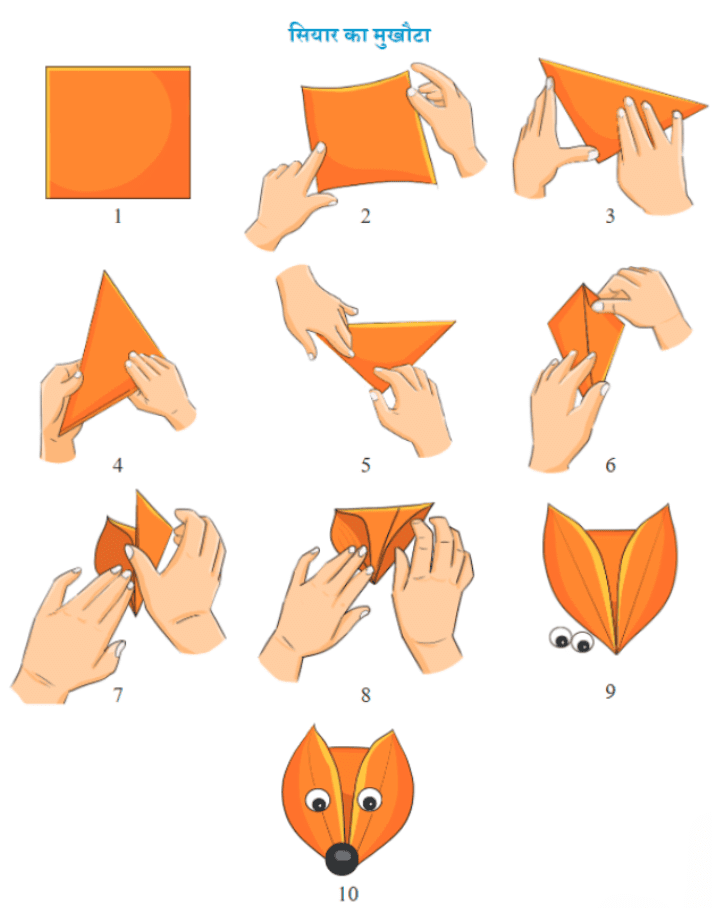 सियार का मुखौटा

1

2

3

4

5

6

7

8

9

10