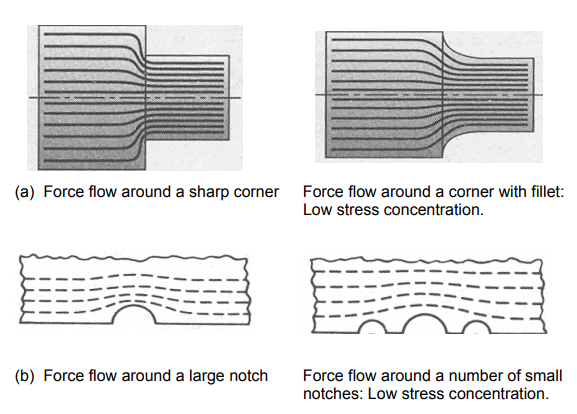 (a) Force flow around a sharp corner

Force flow around a corner with fillet: Low stress concentration.

(b) Force flow around a large notch

Force flow around a number of small notches: Low stress concentration.