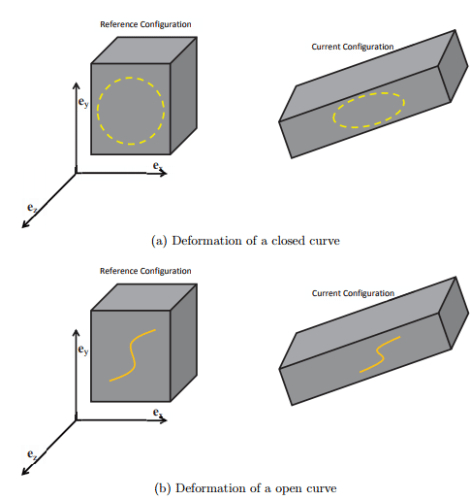 Reference Configuration

Current Configuration

$\mathbf{e}_y$

$\mathbf{e}_x$

$\mathbf{e}_z$

(a) Deformation of a closed curve

Reference Configuration

Current Configuration

$\mathbf{e}_y$

$\mathbf{e}_x$

$\mathbf{e}_z$

(b) Deformation of a open curve