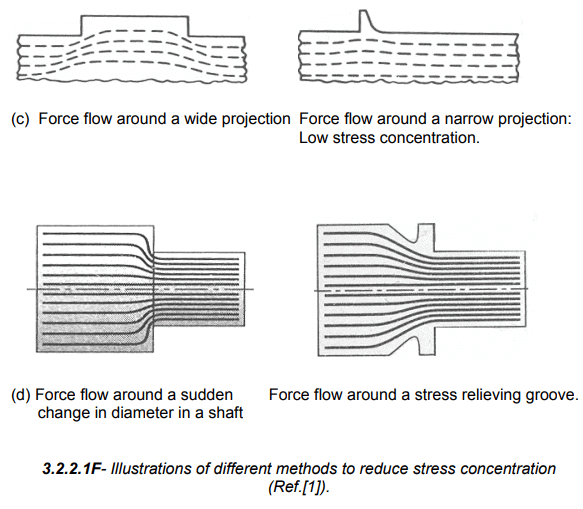 (c) Force flow around a wide projection

Force flow around a narrow projection: Low stress concentration.

(d) Force flow around a sudden change in diameter in a shaft

Force flow around a stress relieving groove.

3.2.2.1F- Illustrations of different methods to reduce stress concentration (Ref.[1]).