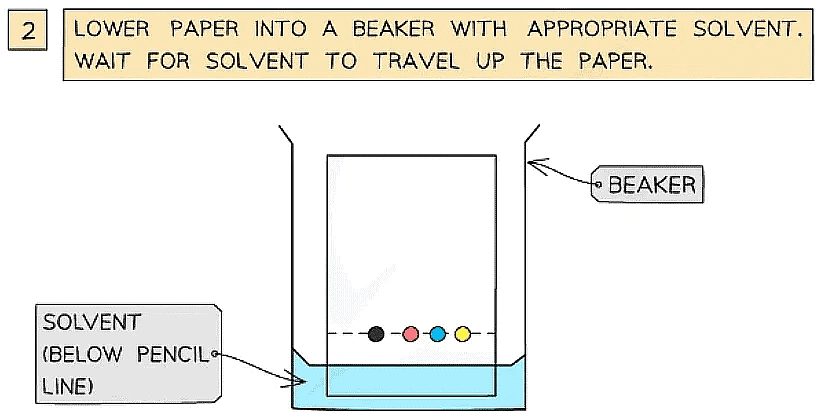 2

LOWER PAPER INTO A BEAKER WITH APPROPRIATE SOLVENT. WAIT FOR SOLVENT TO TRAVEL UP THE PAPER.

BEAKER

SOLVENT (BELOW PENCIL LINE)