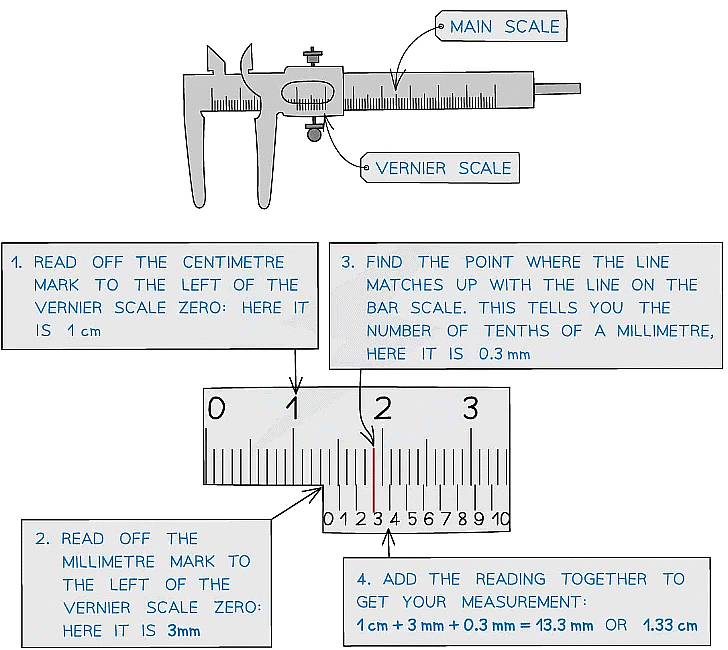 MAIN SCALE

VERNIER SCALE

1. READ OFF THE CENTIMETRE MARK TO THE LEFT OF THE VERNIER SCALE ZERO: HERE IT IS 1 cm

3. FIND THE POINT WHERE THE LINE MATCHES UP WITH THE LINE ON THE BAR SCALE. THIS TELLS YOU THE NUMBER OF TENTHS OF A MILLIMETRE, HERE IT IS 0.3 mm

0 1 2 3

0 1 2 3 4 5 6 7 8 9 10

2. READ OFF THE MILLIMETRE MARK TO THE LEFT OF THE VERNIER SCALE ZERO: HERE IT IS 3mm

4. ADD THE READING TOGETHER TO GET YOUR MEASUREMENT:
1 cm + 3 mm + 0.3 mm = 13.3 mm OR 1.33 cm