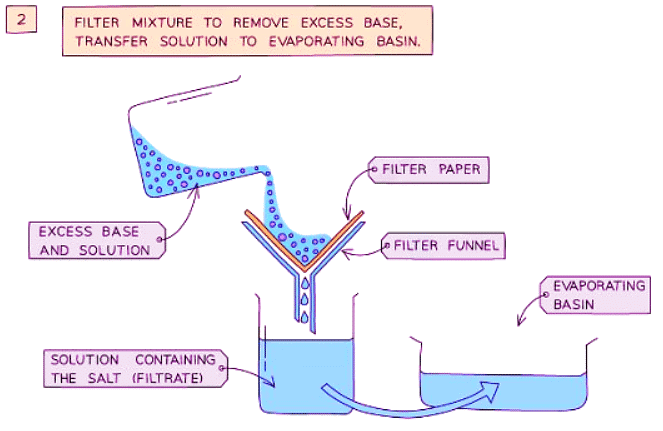 2

FILTER MIXTURE TO REMOVE EXCESS BASE, TRANSFER SOLUTION TO EVAPORATING BASIN.

FILTER PAPER

EXCESS BASE AND SOLUTION

FILTER FUNNEL

EVAPORATING BASIN

SOLUTION CONTAINING THE SALT (FILTRATE)