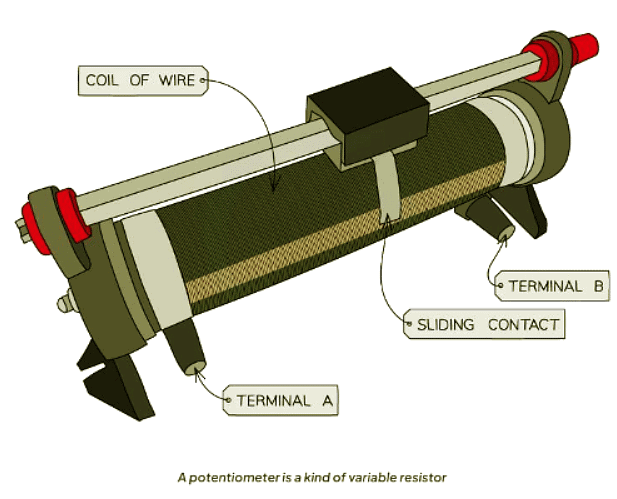 COIL OF WIRE

TERMINAL B

SLIDING CONTACT

TERMINAL A

A potentiometer is a kind of variable resistor