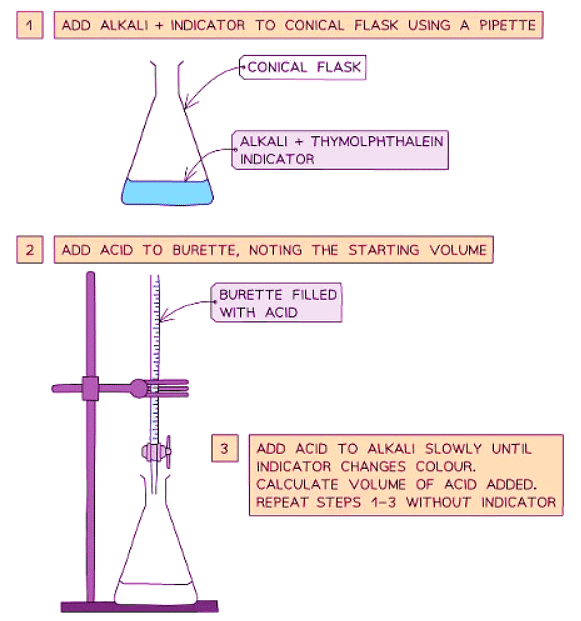 1

ADD ALKALI + INDICATOR TO CONICAL FLASK USING A PIPETTE

CONICAL FLASK

ALKALI + THYMOLPHTHALEIN INDICATOR

2

ADD ACID TO BURETTE, NOTING THE STARTING VOLUME

BURETTE FILLED WITH ACID

3

ADD ACID TO ALKALI SLOWLY UNTIL INDICATOR CHANGES COLOUR.
CALCULATE VOLUME OF ACID ADDED.
REPEAT STEPS 1–3 WITHOUT INDICATOR