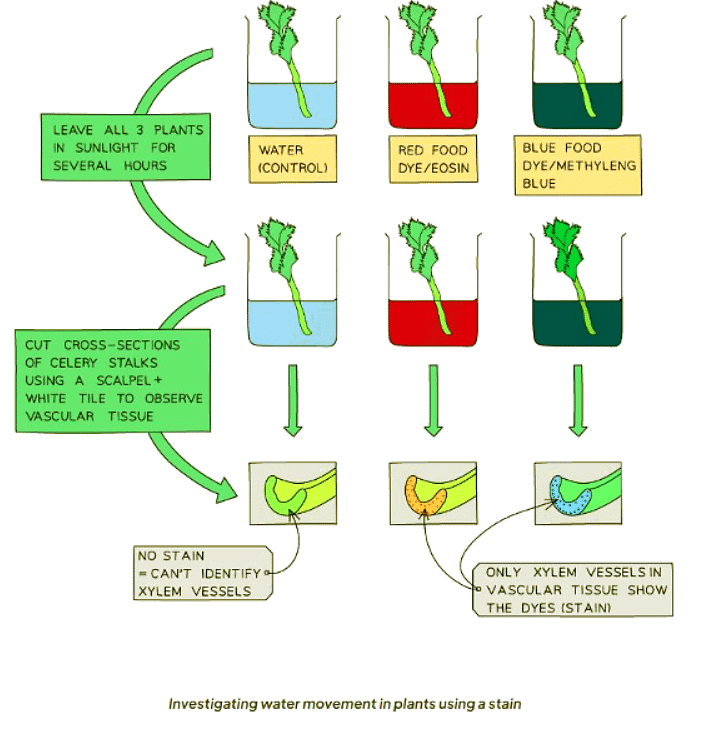 LEAVE ALL 3 PLANTS IN SUNLIGHT FOR SEVERAL HOURS

WATER (CONTROL)

RED FOOD DYE/EOSIN

BLUE FOOD DYE/METHYLENG BLUE

CUT CROSS-SECTIONS OF CELERY STALKS USING A SCALPEL + WHITE TILE TO OBSERVE VASCULAR TISSUE

NO STAIN = CAN'T IDENTIFY XYLEM VESSELS

ONLY XYLEM VESSELS IN VASCULAR TISSUE SHOW THE DYES (STAIN)

Investigating water movement in plants using a stain