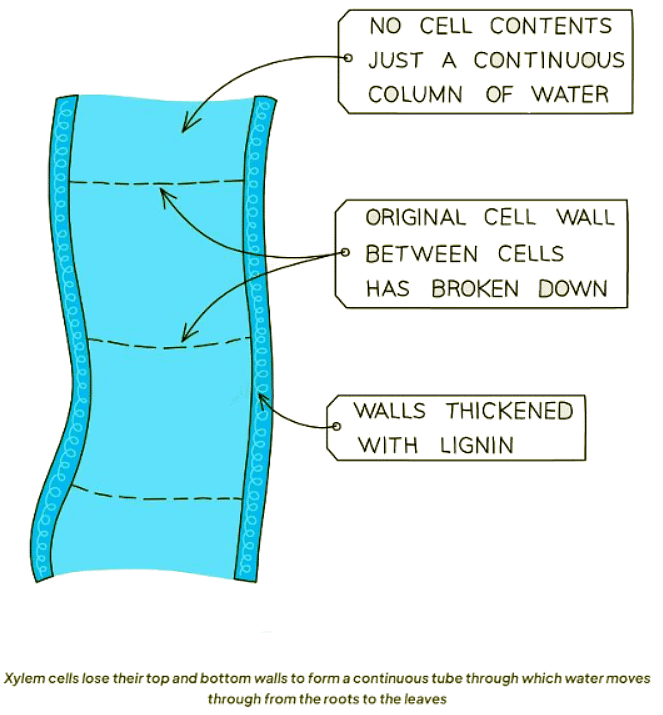 NO CELL CONTENTS JUST A CONTINUOUS COLUMN OF WATER

ORIGINAL CELL WALL BETWEEN CELLS HAS BROKEN DOWN

WALLS THICKENED WITH LIGNIN

Xylem cells lose their top and bottom walls to form a continuous tube through which water moves through from the roots to the leaves