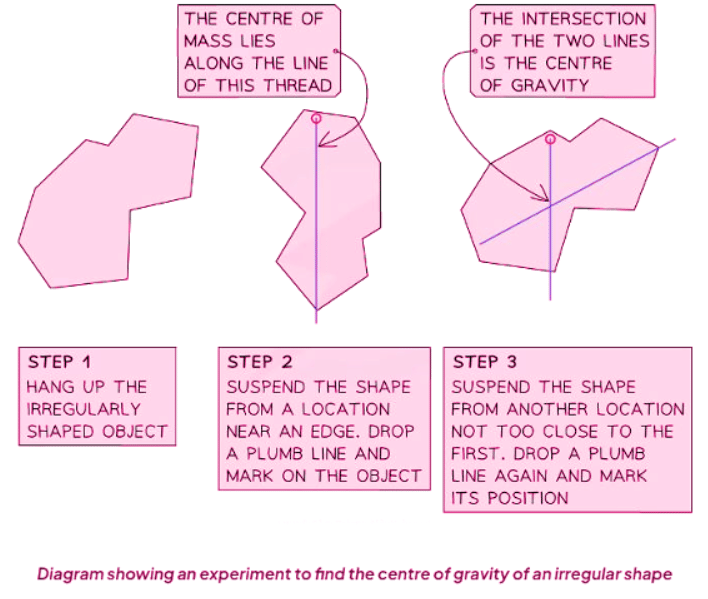 THE CENTRE OF MASS LIES ALONG THE LINE OF THIS THREAD

THE INTERSECTION OF THE TWO LINES IS THE CENTRE OF GRAVITY

STEP 1
HANG UP THE IRREGULARLY SHAPED OBJECT

STEP 2
SUSPEND THE SHAPE FROM A LOCATION NEAR AN EDGE. DROP A PLUMB LINE AND MARK ON THE OBJECT

STEP 3
SUSPEND THE SHAPE FROM ANOTHER LOCATION NOT TOO CLOSE TO THE FIRST. DROP A PLUMB LINE AGAIN AND MARK ITS POSITION

Diagram showing an experiment to find the centre of gravity of an irregular shape