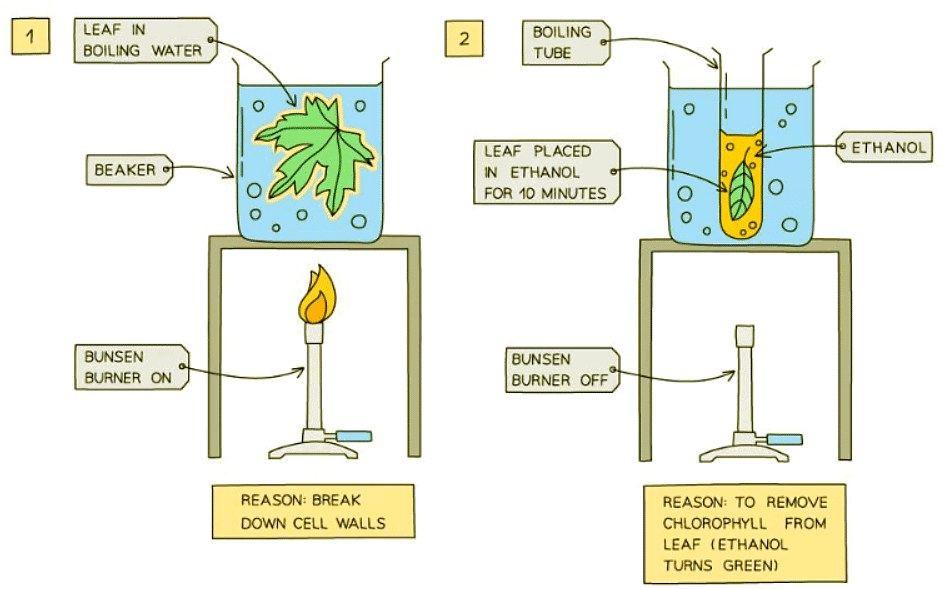 1

LEAF IN BOILING WATER

BEAKER

BUNSEN BURNER ON

REASON: BREAK DOWN CELL WALLS

2

BOILING TUBE

LEAF PLACED IN ETHANOL FOR 10 MINUTES

ETHANOL

BUNSEN BURNER OFF

REASON: TO REMOVE CHLOROPHYLL FROM LEAF (ETHANOL TURNS GREEN)