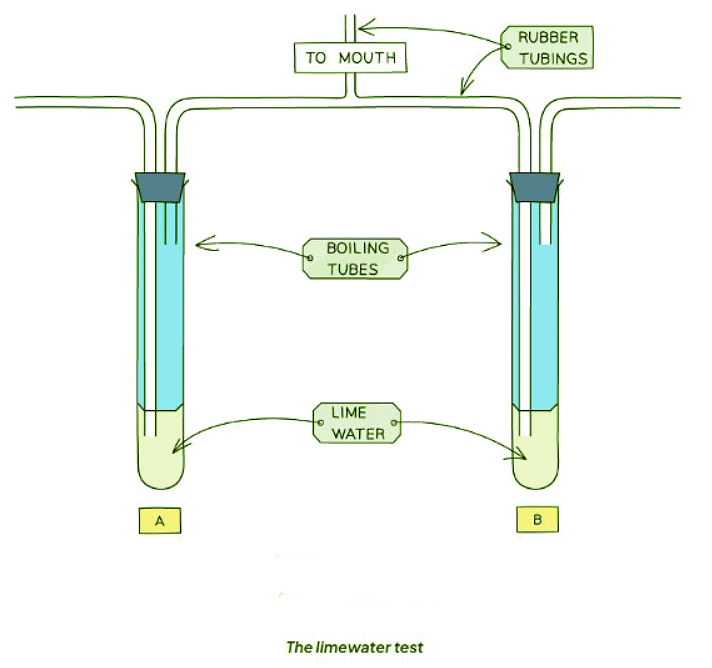 TO MOUTH

RUBBER TUBINGS

BOILING TUBES

LIME WATER

A

B

The limewater test