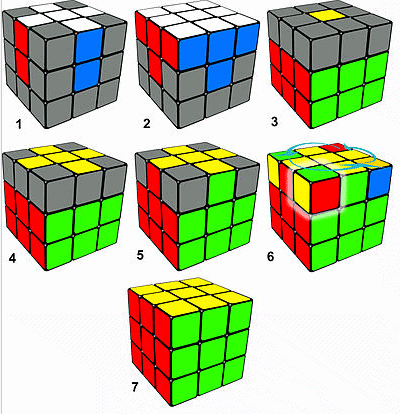 1

2

3

4

5

6

7