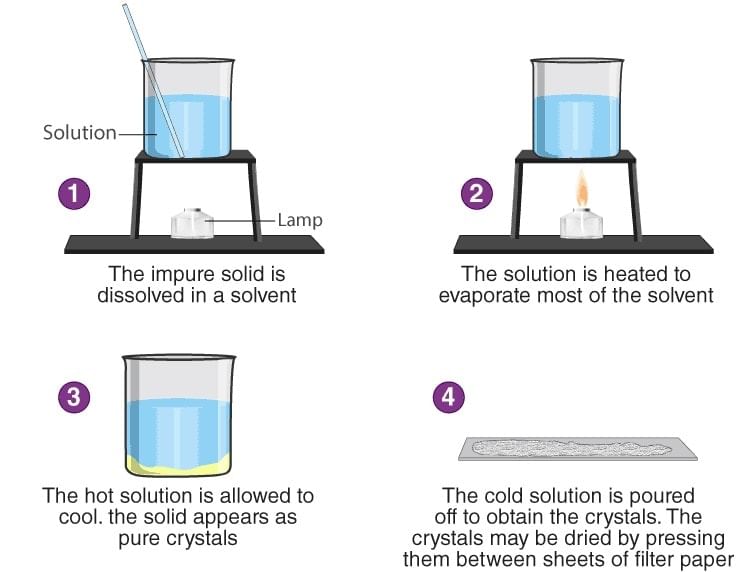 Solution

1

Lamp

The impure solid is dissolved in a solvent

2

The solution is heated to evaporate most of the solvent

3

The hot solution is allowed to cool. the solid appears as pure crystals

4

The cold solution is poured off to obtain the crystals. The crystals may be dried by pressing them between sheets of filter paper