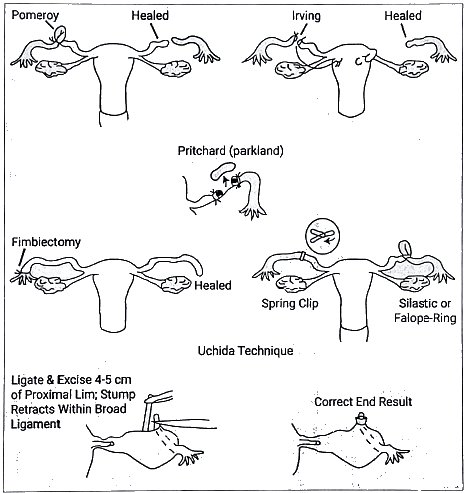 Pomeroy

Healed

Irving

Healed

Pritchard (parkland)

Fimbiectomy

Healed

Spring Clip

Silastic or Falope-Ring

Uchida Technique

Ligate & Excise 4-5 cm of Proximal Lim; Stump Retracts Within Broad Ligament

Correct End Result