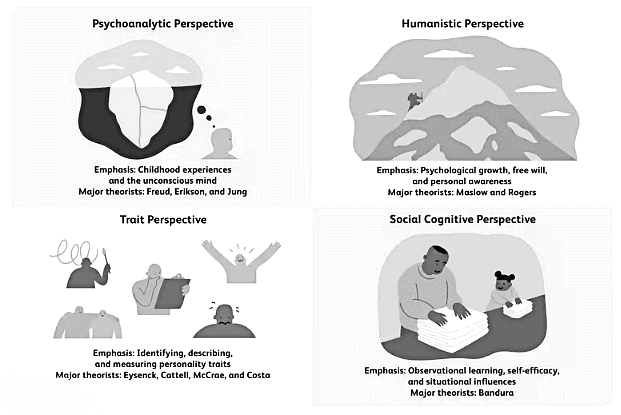 Psychoanalytic Perspective

Emphasis: Childhood experiences and the unconscious mind
Major theorists: Freud, Erikson, and Jung

Humanistic Perspective

Emphasis: Psychological growth, free will, and personal awareness
Major theorists: Maslow and Rogers

Trait Perspective

Emphasis: Identifying, describing, and measuring personality traits
Major theorists: Eysenck, Cattell, McCrae, and Costa

Social Cognitive Perspective

Emphasis: Observational learning, self-efficacy, and situational influences
Major theorists: Bandura