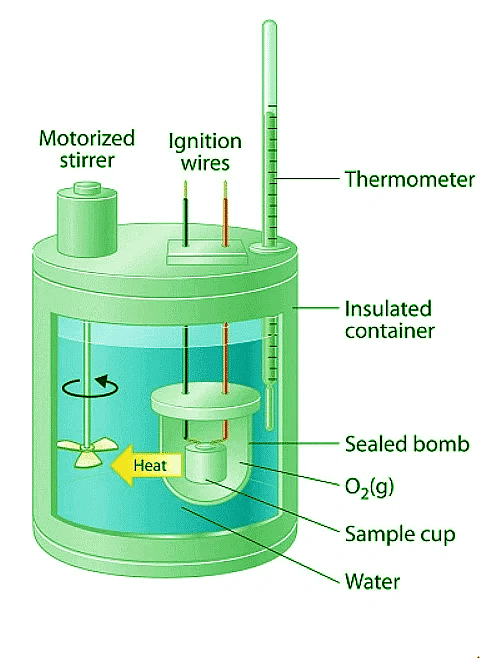 Motorized stirrer

Ignition wires

Thermometer

Insulated container

Heat

Sealed bomb

$O_2(g)$

Sample cup

Water