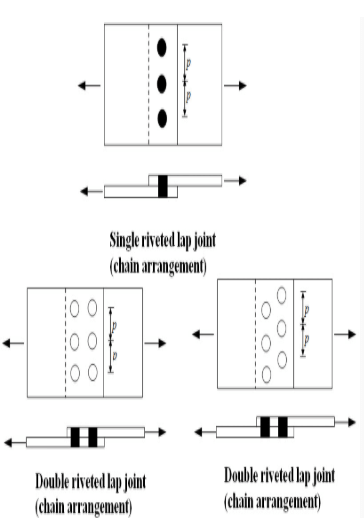 $p$

$p$

Single riveted lap joint
(chain arrangement)

$p$

$p$

Double riveted lap joint
(chain arrangement)

$p$

$p$

Double riveted lap joint
(chain arrangement)