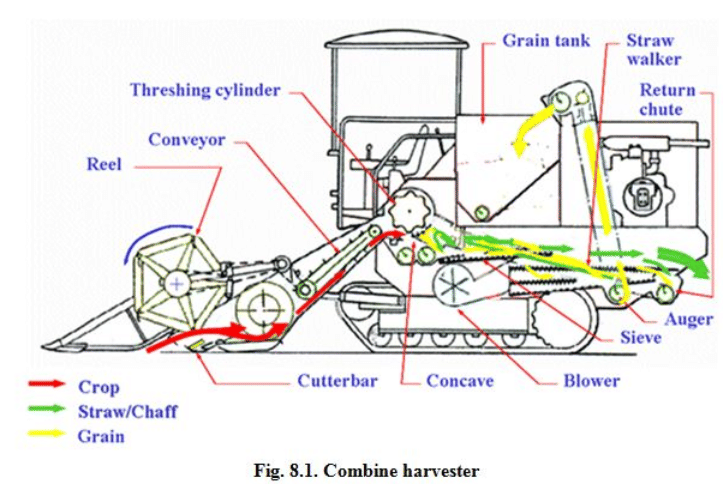 Grain tank
Straw walker
Threshing cylinder
Return chute
Conveyor
Reel
Auger
Sieve
Cutterbar
Concave
Blower
Crop
Straw/Chaff
Grain

Fig. 8.1. Combine harvester