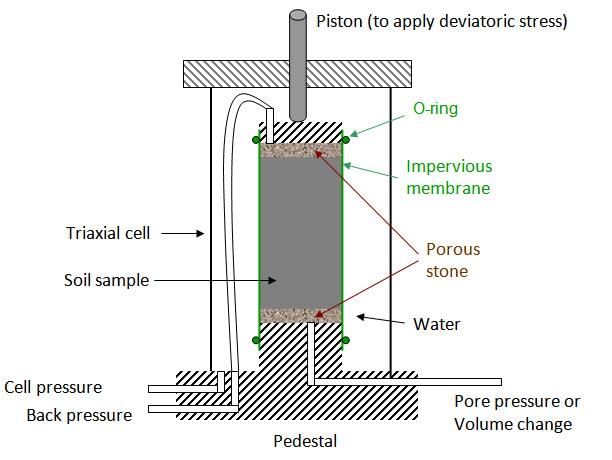 Piston (to apply deviatoric stress)

O-ring

Impervious membrane

Triaxial cell

Porous stone

Soil sample

Water

Cell pressure

Back pressure

Pore pressure or Volume change

Pedestal